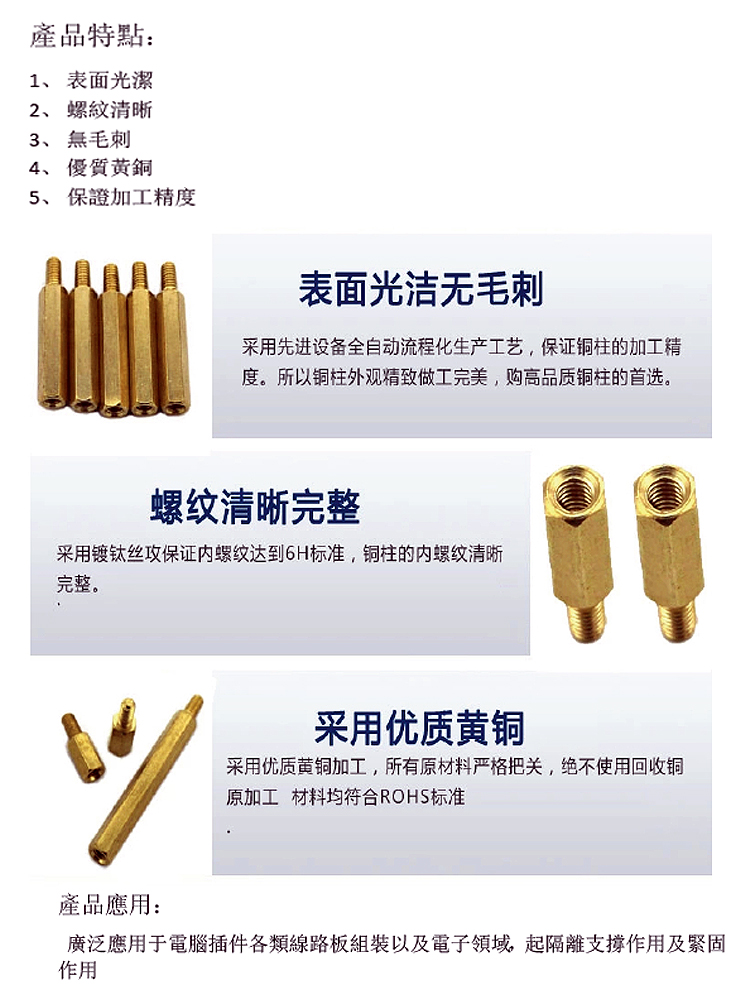 產品特點：

1、 表面光潔
2、 螺紋清晰
3、 無毛刺
4、 優質黃銅
5、 保證加工精度

表面光洁无毛刺

采用先进设备全自动流程化生产工艺，保证铜柱的加工精度。所以铜柱外观精致做工完美，购高品质铜柱的首选。

螺纹清晰完整

采用镀钛丝攻保证内螺纹达到6H标准，铜柱的内螺纹清晰完整。

采用优质黄铜

采用优质黄铜加工，所有原材料严格把关，绝不使用回收铜原加工 材料均符合ROHS标准

產品應用：

廣泛應用于電腦插件各類線路板組裝以及電子領域，起隔離支撐作用及緊固作用